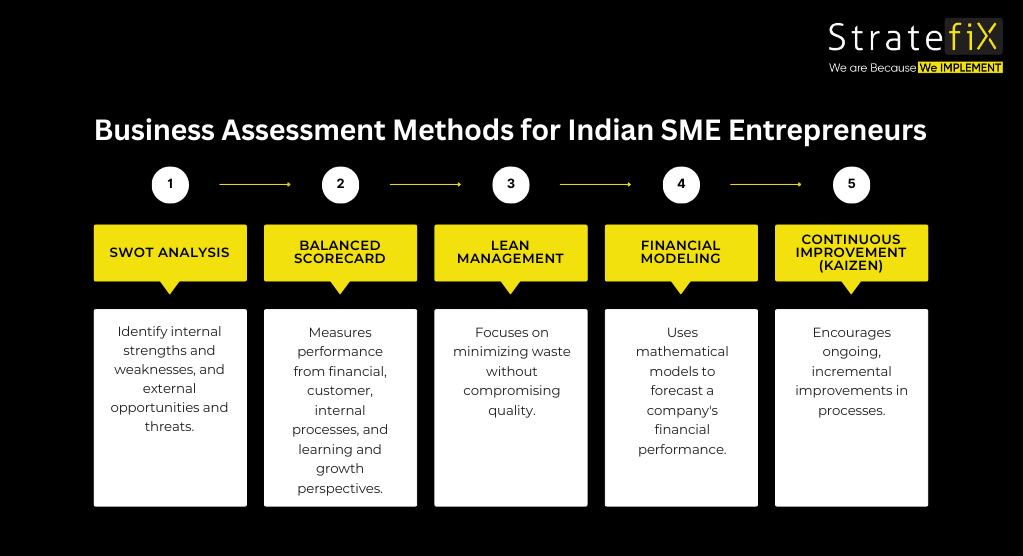 StratefiX
We are Because We IMPLEMENT

Business Assessment Methods for Indian SME Entrepreneurs

1

SWOT ANALYSIS

Identify internal strengths and weaknesses, and external opportunities and threats.

2

BALANCED SCORECARD

Measures performance from financial, customer, internal processes, and learning and growth perspectives.

3

LEAN MANAGEMENT

Focuses on minimizing waste without compromising quality.

4

FINANCIAL MODELING

Uses mathematical models to forecast a company's financial performance.

5

CONTINUOUS IMPROVEMENT (KAIZEN)

Encourages ongoing, incremental improvements in processes.